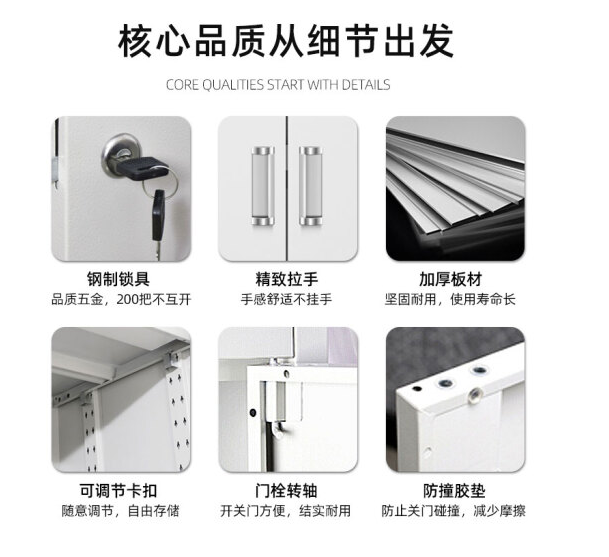 核心品质从细节出发

CORE QUALITIES START WITH DETAILS

钢制锁具
品质五金，200把不互开

精致拉手
手感舒适不挂手

加厚板材
坚固耐用，使用寿命长

可调节卡扣
随意调节，自由存储

门栓转轴
开关门方便，结实耐用

防撞胶垫
防止关门碰撞，减少摩擦