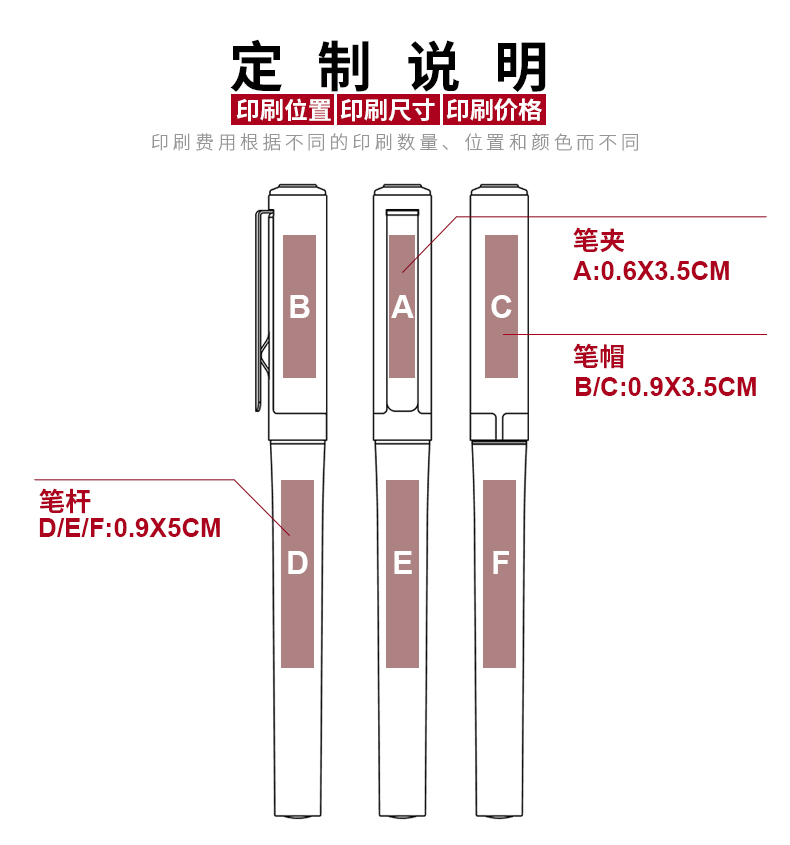 定制说明

印刷位置 印刷尺寸 印刷价格

印刷费用根据不同的印刷数量、位置和颜色而不同

B A C

笔夹
A:0.6X3.5CM

笔帽
B/C:0.9X3.5CM

笔杆
D/E/F:0.9X5CM

D E F