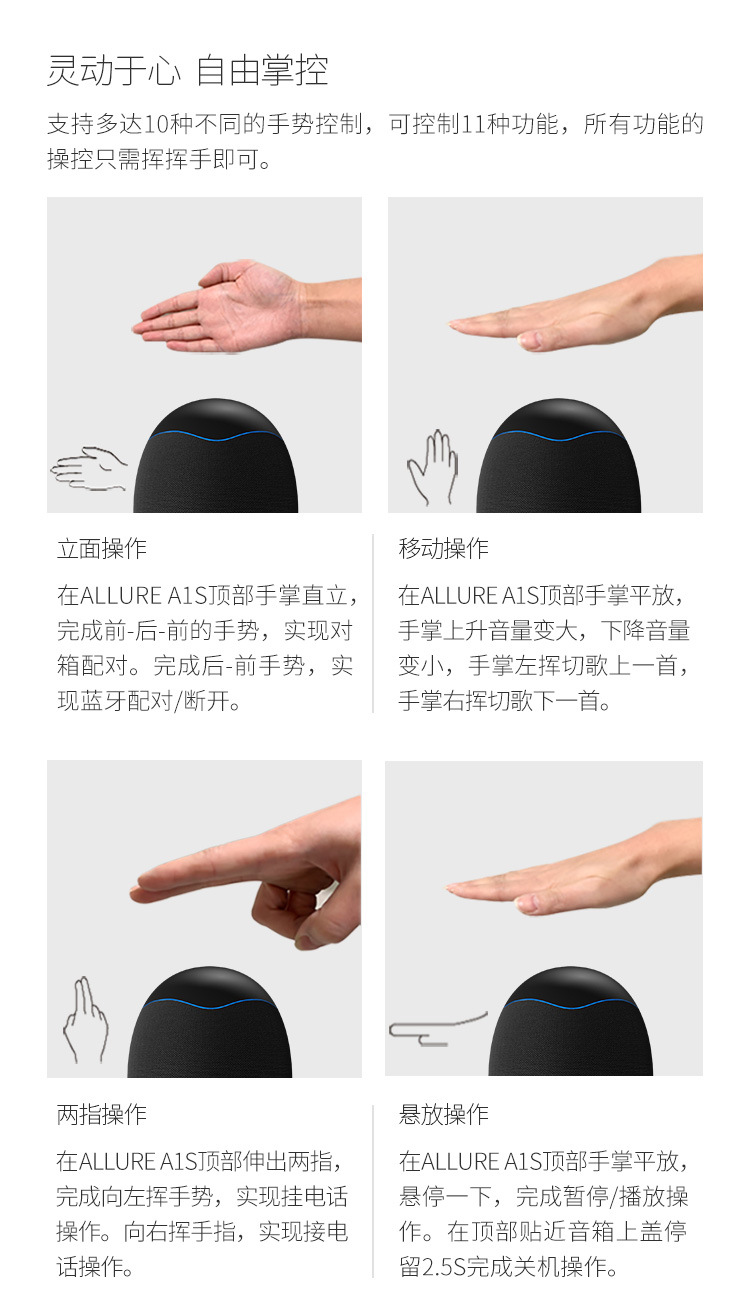 灵动于心 自由掌控

支持多达10种不同的手势控制，可控制11种功能，所有功能的操控只需挥挥手即可。

立面操作

在ALLURE A1S顶部手掌直立，完成前-后-前的手势，实现对箱配对。完成后-前手势，实现蓝牙配对/断开。

移动操作

在ALLURE A1S顶部手掌平放，手掌上升音量变大，下降音量变小，手掌左挥切歌上一首，手掌右挥切歌下一首。

两指操作

在ALLURE A1S顶部伸出两指，完成向左挥手势，实现挂电话操作。向右挥手指，实现接电话操作。

悬放操作

在ALLURE A1S顶部手掌平放，悬停一下，完成暂停/播放操作。在顶部贴近音箱上盖停留2.5S完成关机操作。