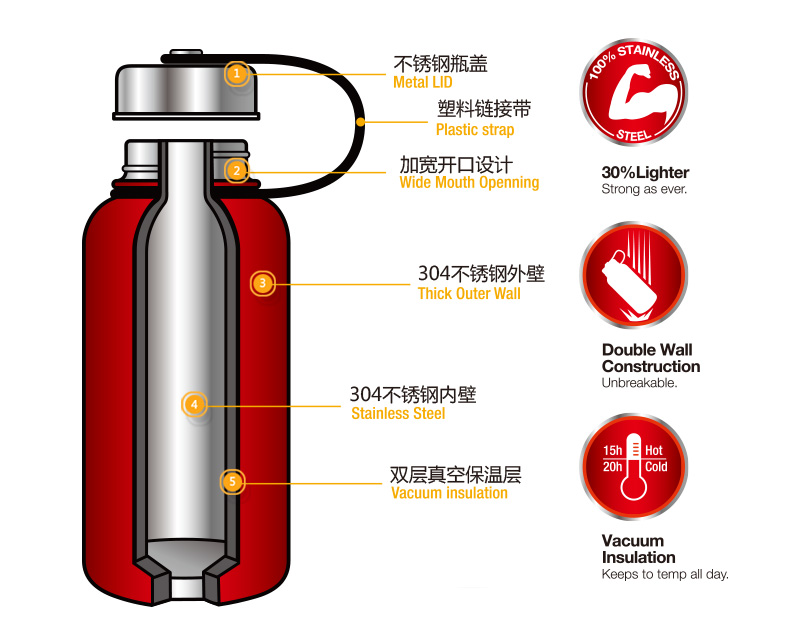 1
不锈钢瓶盖
Metal LID

塑料链接带
Plastic strap

2
加宽开口设计
Wide Mouth Openning

3
304不锈钢外壁
Thick Outer Wall

4
304不锈钢内壁
Stainless Steel

5
双层真空保温层
Vacuum insulation

100% STAINLESS STEEL

30%Lighter
Strong as ever.

Double Wall Construction
Unbreakable.

15h Hot
20h Cold

Vacuum Insulation
Keeps to temp all day.