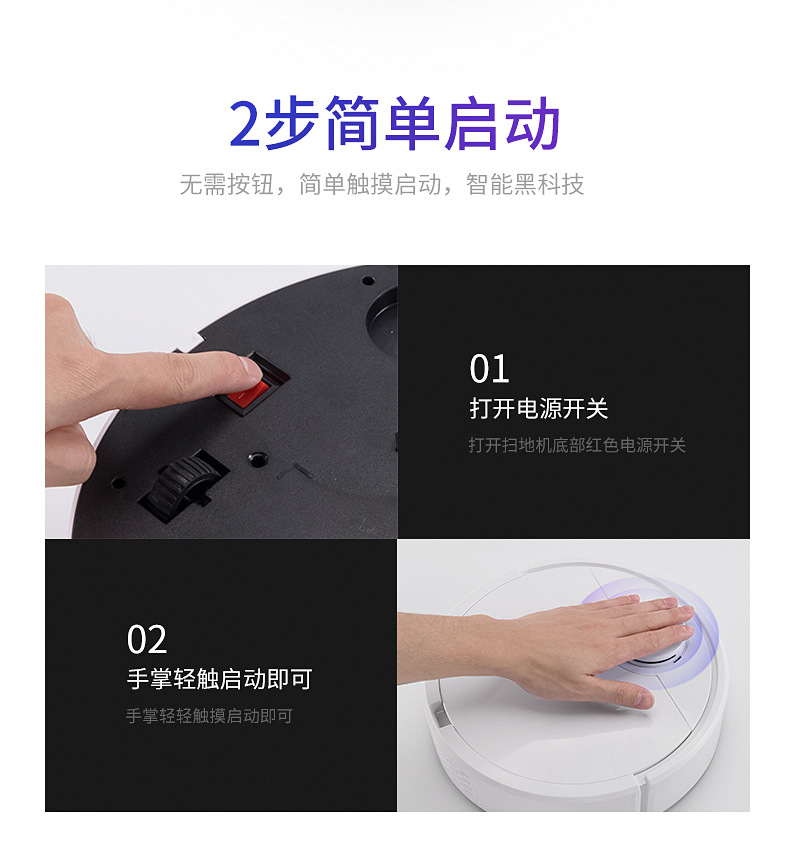 2步简单启动

无需按钮，简单触摸启动，智能黑科技

01

打开电源开关

打开扫地机底部红色电源开关

02

手掌轻触启动即可

手掌轻轻触摸启动即可