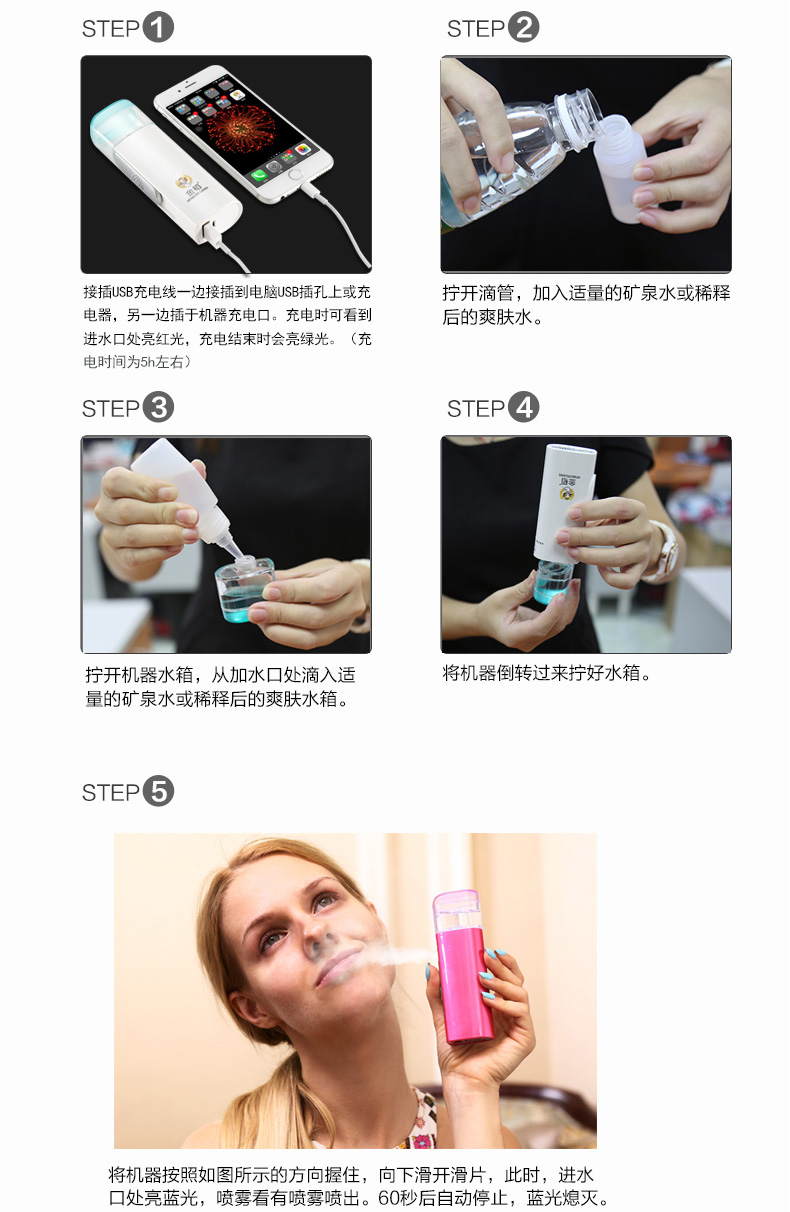 STEP 1

接插USB充电线一边接插到电脑USB插孔上或充电器，另一边插于机器充电口。充电时可看到进水口处亮红光，充电结束时会亮绿光。（充电时间为5h左右）

STEP 2

拧开滴管，加入适量的矿泉水或稀释后的爽肤水。

STEP 3

拧开机器水箱，从加水口处滴入适量的矿泉水或稀释后的爽肤水箱。

STEP 4

将机器倒转过来拧好水箱。

STEP 5

将机器按照如图所示的方向握住，向下滑开滑片，此时，进水口处亮蓝光，喷雾看有喷雾喷出。60秒后自动停止，蓝光熄灭。