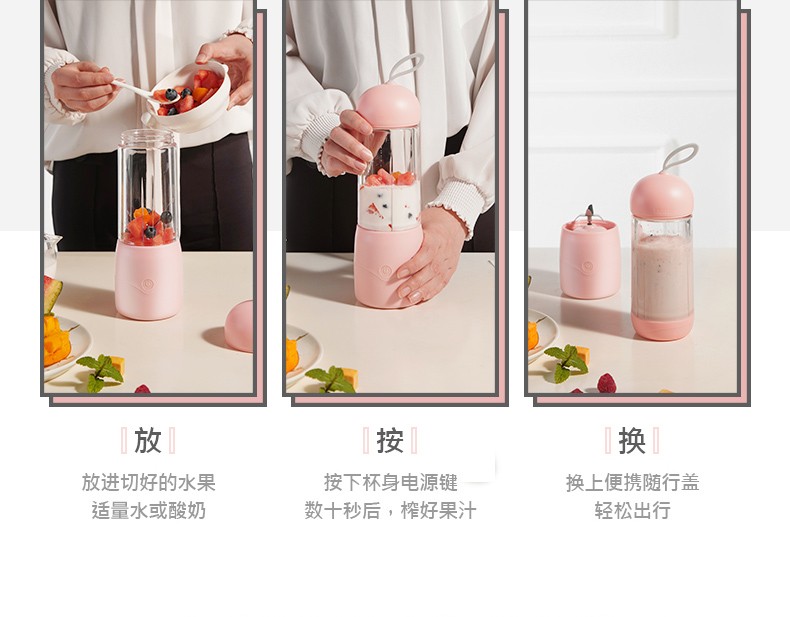 放

放进切好的水果
适量水或酸奶

按

按下杯身电源键
数十秒后，榨好果汁

换

换上便携随行盖
轻松出行