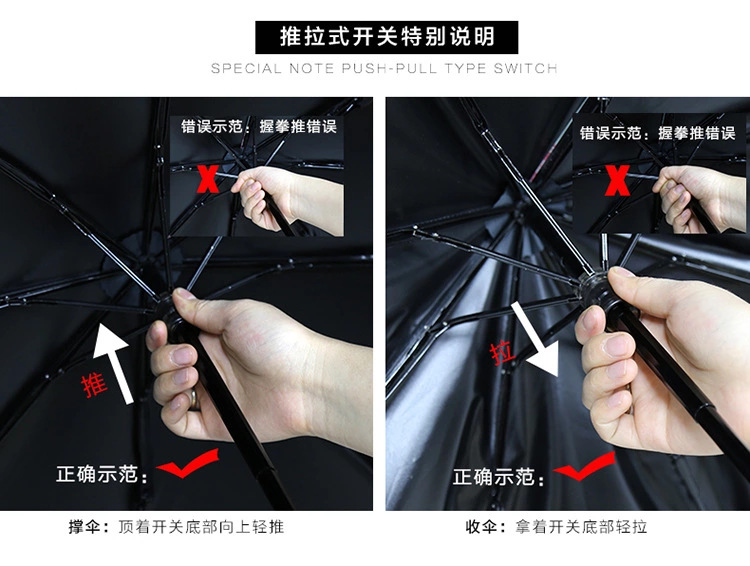 推拉式开关特别说明

SPECIAL NOTE PUSH-PULL TYPE SWITCH

错误示范：握拳推错误

X

推

正确示范：

撑伞：顶着开关底部向上轻推

错误示范：握拳推错误

X

拉

正确示范：

收伞：拿着开关底部轻拉