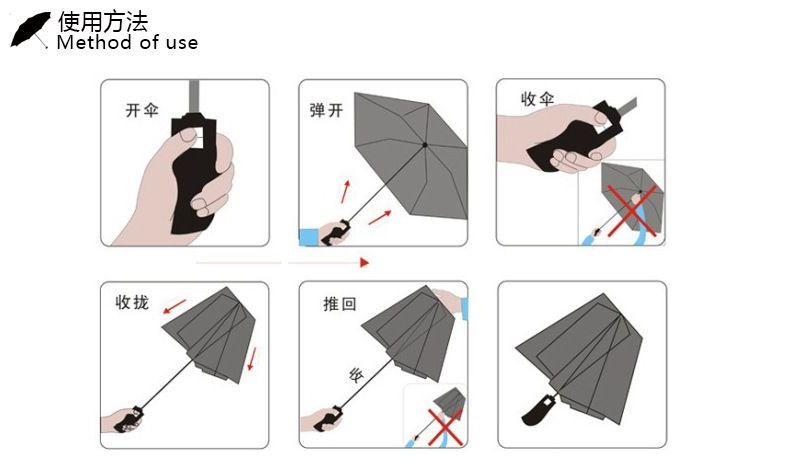 使用方法
Method of use

开伞

弹开

收伞

收拢

推回

长