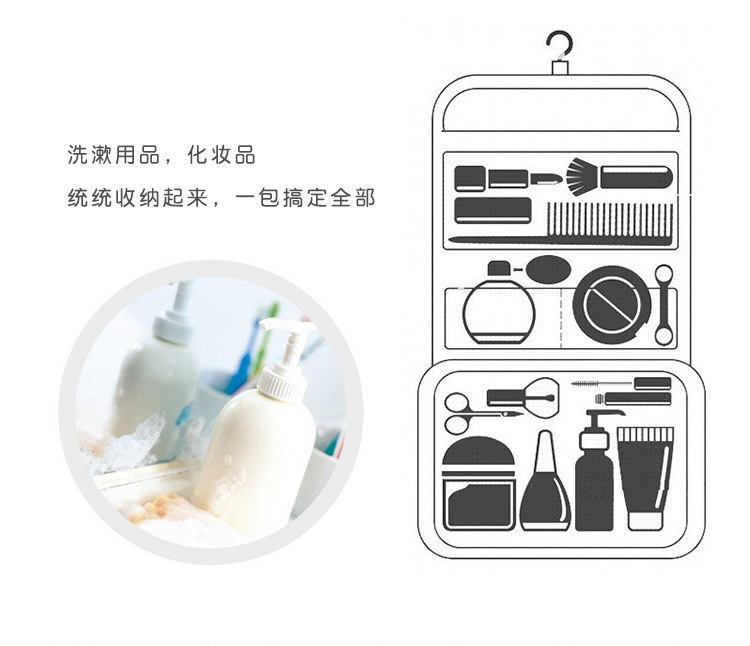 洗漱用品，化妆品

统统收纳起来，一包搞定全部