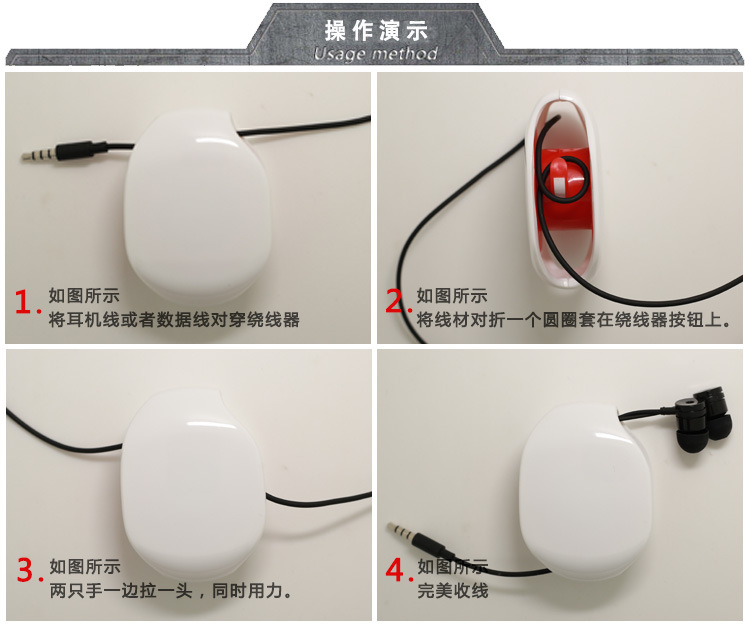 操作演示
Usage method

1. 如图所示
将耳机线或者数据线对穿绕线器

2. 如图所示
将线材对折一个圆圈套在绕线器按钮上。

3. 如图所示
两只手一边拉一头，同时用力。

4. 如图所示
完美收线