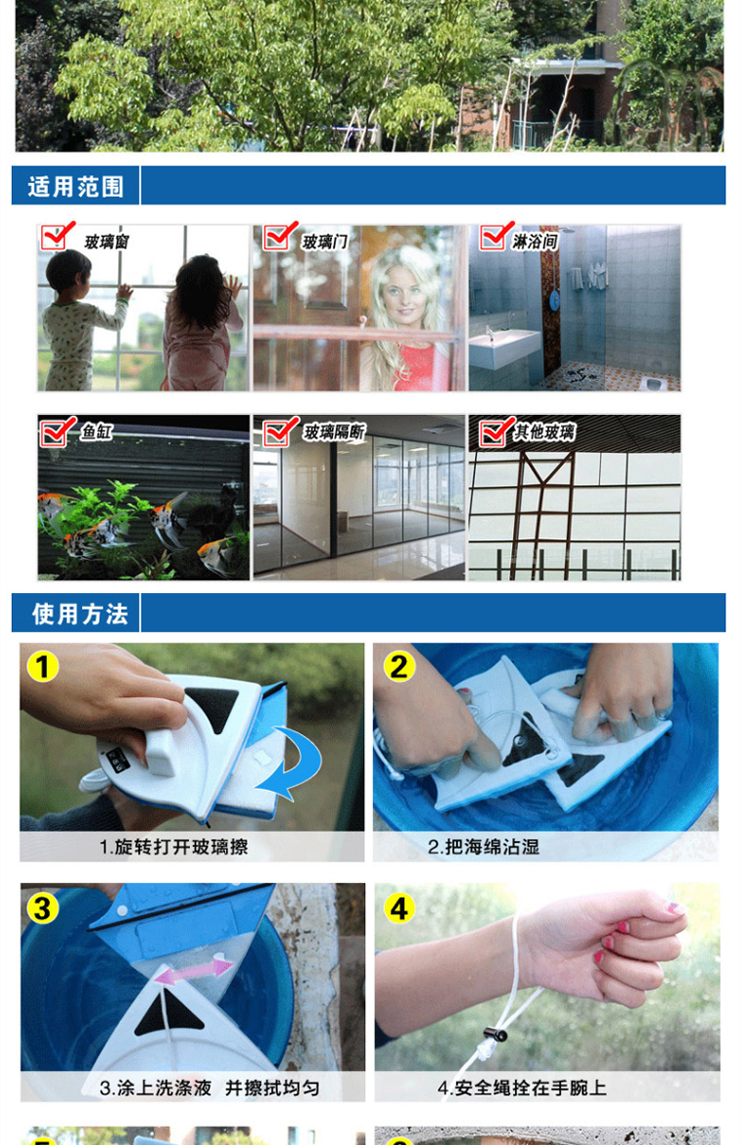 适用范围

玻璃窗

玻璃门

淋浴间

鱼缸

玻璃隔断

其他玻璃

使用方法

1

1.旋转打开玻璃擦

2

2.把海绵沾湿

3

3.涂上洗涤液 并擦拭均匀

4

4.安全绳拴在手腕上