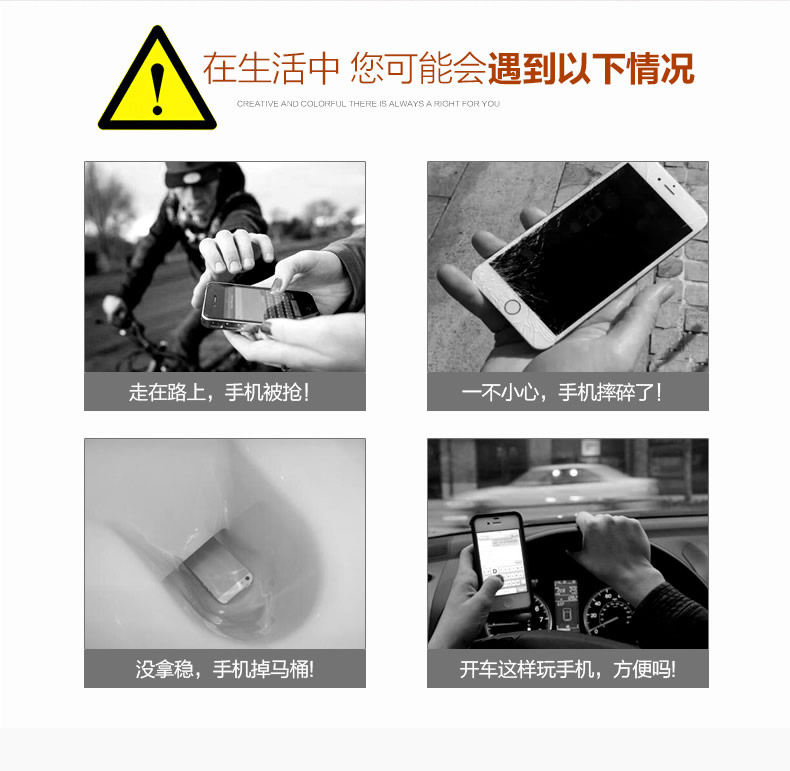 在生活中 您可能会遇到以下情况

CREATIVE AND COLORFUL THERE IS ALWAYS A RIGHT FOR YOU

走在路上，手机被抢！

一不小心，手机摔碎了！

没拿稳，手机掉马桶!

开车这样玩手机，方便吗!