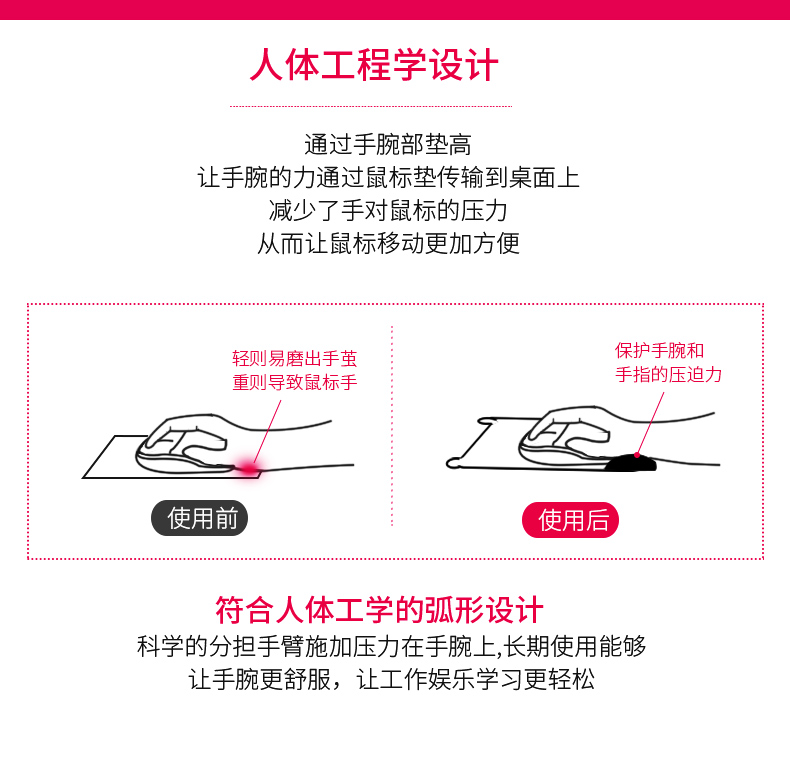 人体工程学设计

通过手腕部垫高
让手腕的力通过鼠标垫传输到桌面上
减少了手对鼠标的压力
从而让鼠标移动更加方便

轻则易磨出手茧
重则导致鼠标手

使用前

保护手腕和
手指的压迫力

使用后

符合人体工学的弧形设计
科学的分担手臂施加压力在手腕上,长期使用能够
让手腕更舒服，让工作娱乐学习更轻松